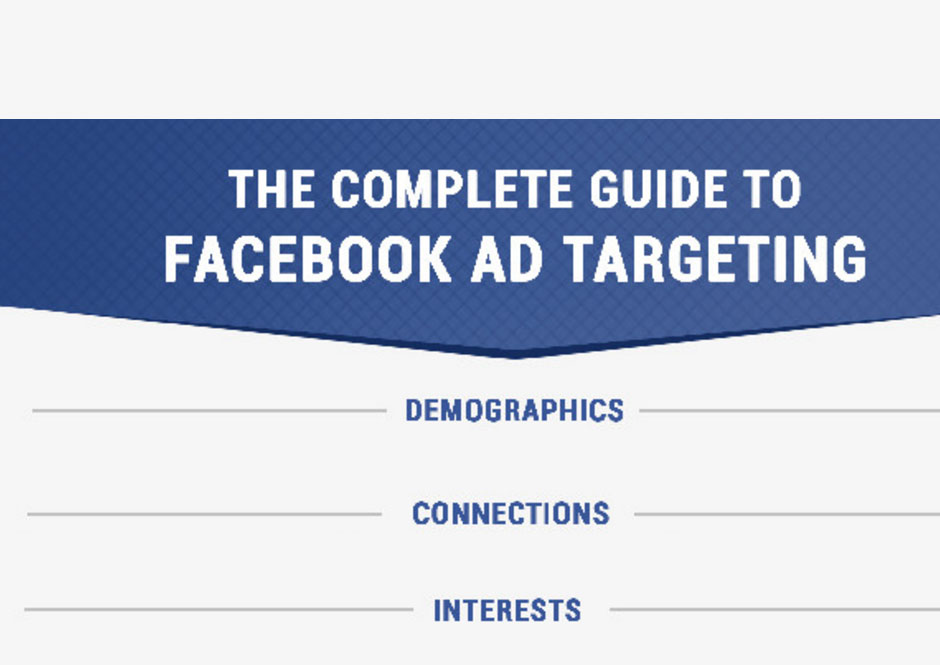 THE COMPLETE GUIDE TO
FACEBOOK AD TARGETING

DEMOGRAPHICS

CONNECTIONS

INTERESTS