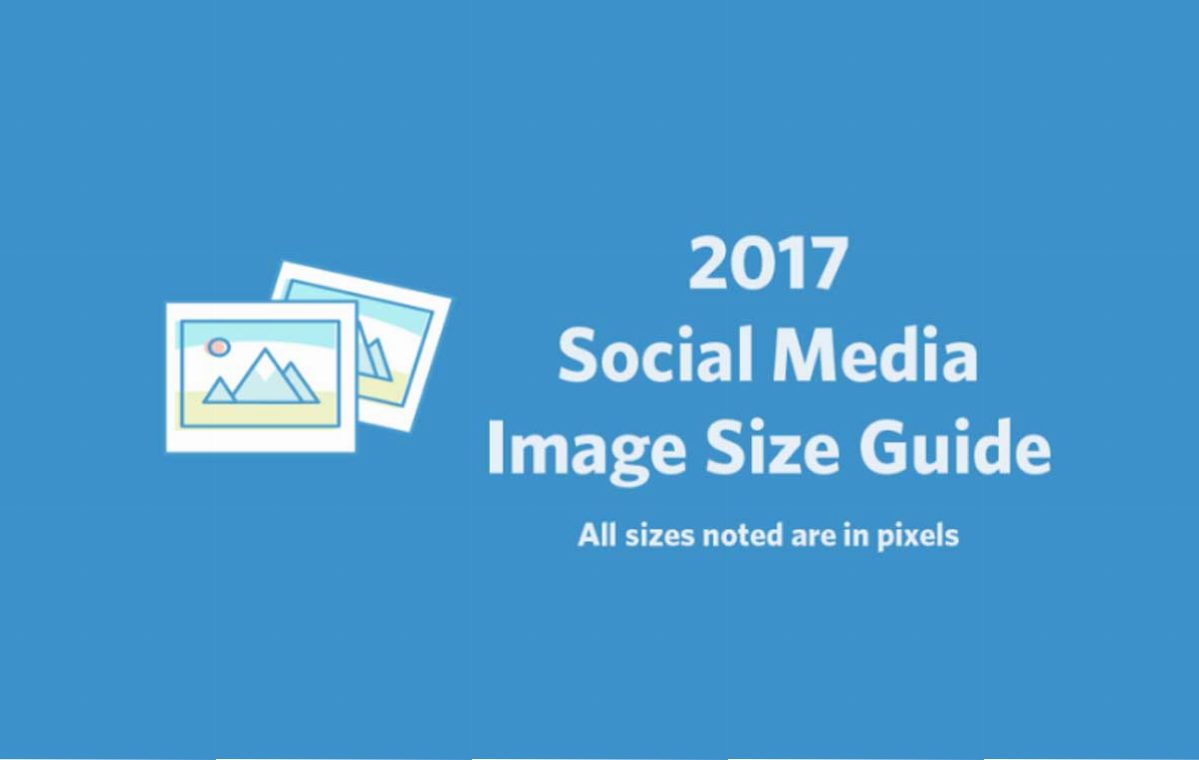 2017
Social Media
Image Size Guide

All sizes noted are in pixels