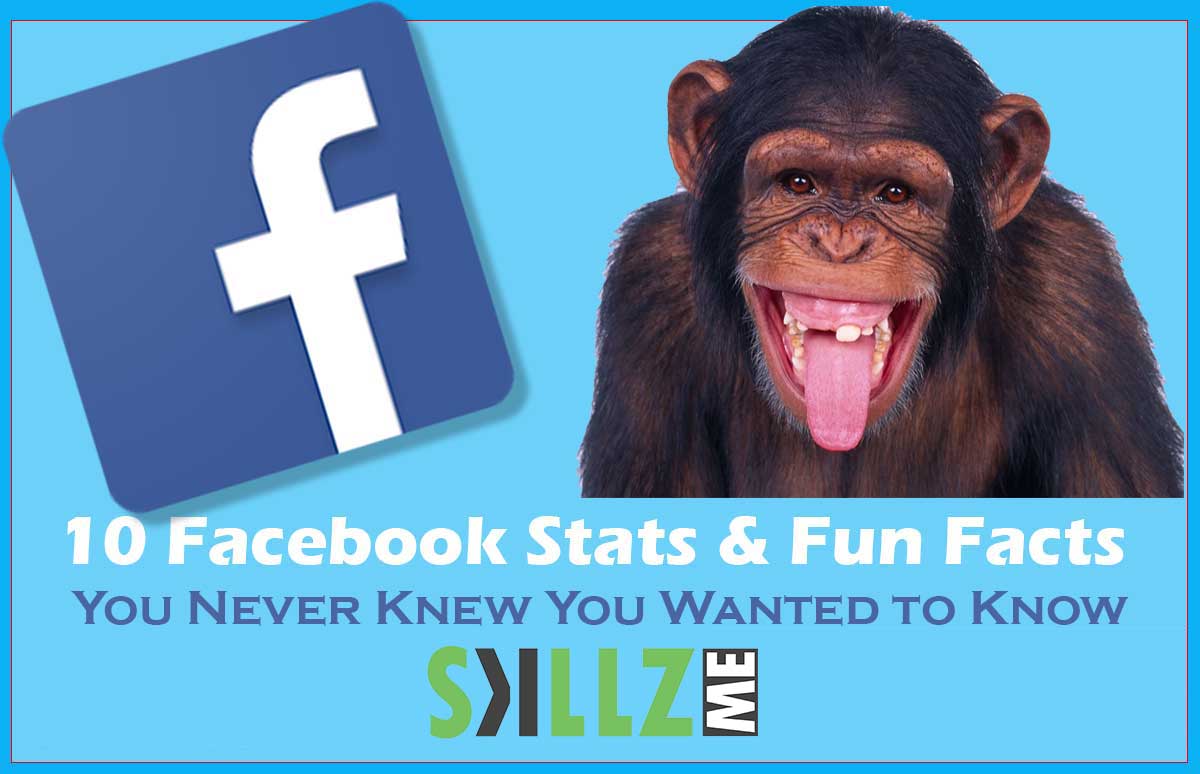 f

10 Facebook Stats & Fun Facts
You Never Knew You Wanted to Know

SKILLZ ME