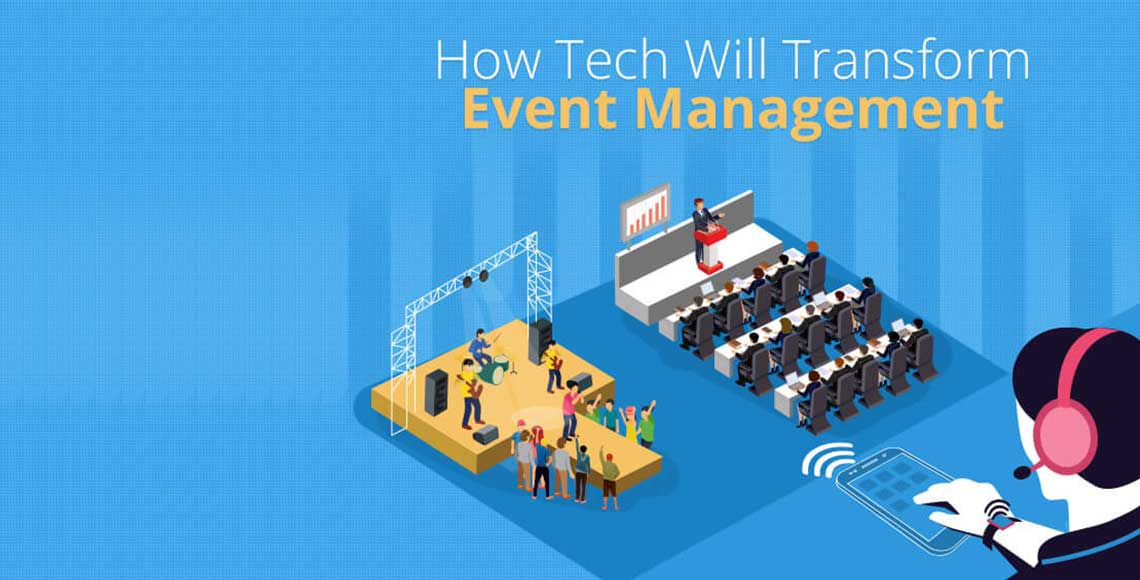 How Tech Will Transform
Event Management