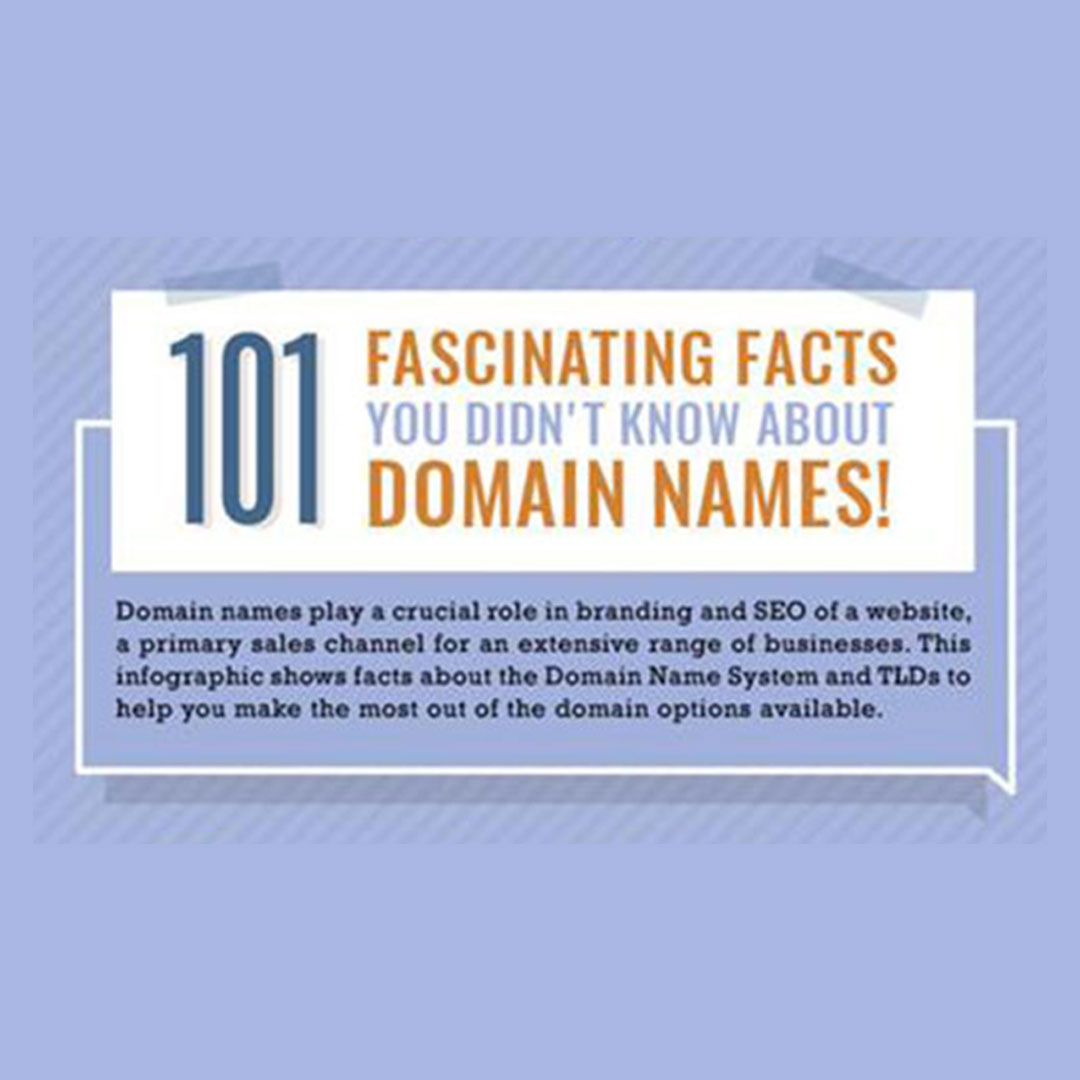 101 FASCINATING FACTS YOU DIDN'T KNOW ABOUT DOMAIN NAMES!

Domain names play a crucial role in branding and SEO of a website, a primary sales channel for an extensive range of businesses. This infographic shows facts about the Domain Name System and TLDs to help you make the most out of the domain options available.