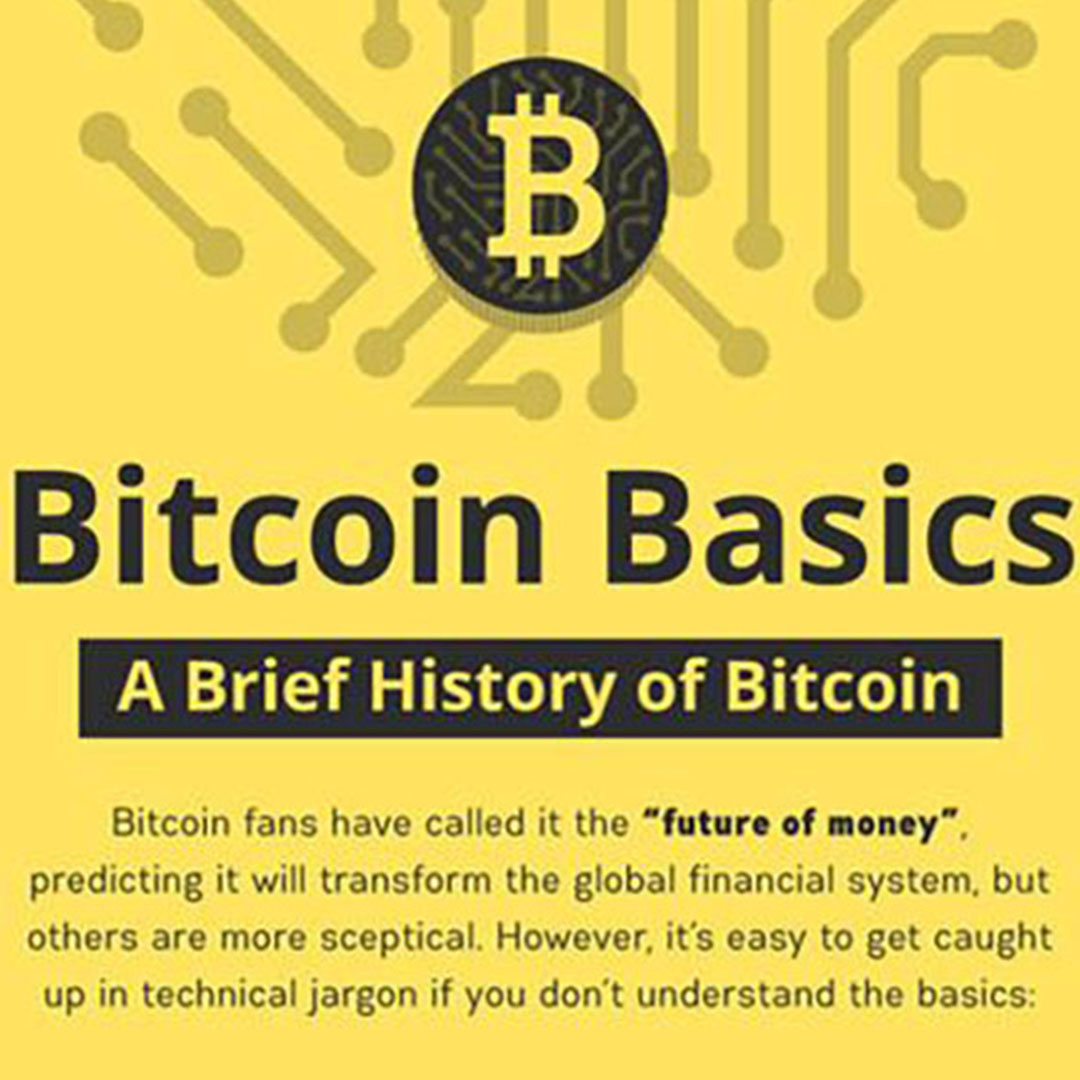 Bitcoin Basics

A Brief History of Bitcoin

Bitcoin fans have called it the "future of money", predicting it will transform the global financial system, but others are more sceptical. However, it's easy to get caught up in technical jargon if you don't understand the basics: