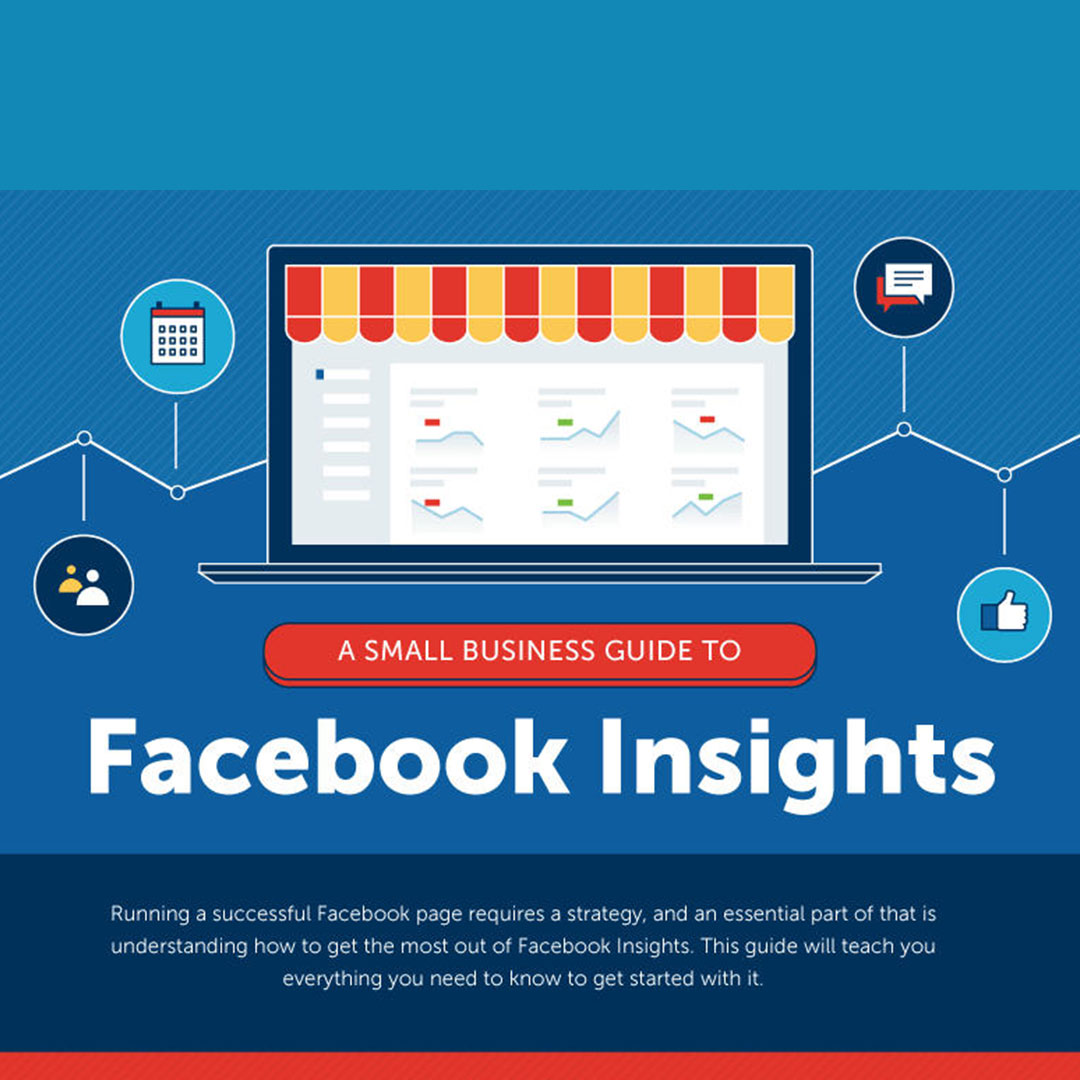 A SMALL BUSINESS GUIDE TO

Facebook Insights

Running a successful Facebook page requires a strategy, and an essential part of that is understanding how to get the most out of Facebook Insights. This guide will teach you everything you need to know to get started with it.