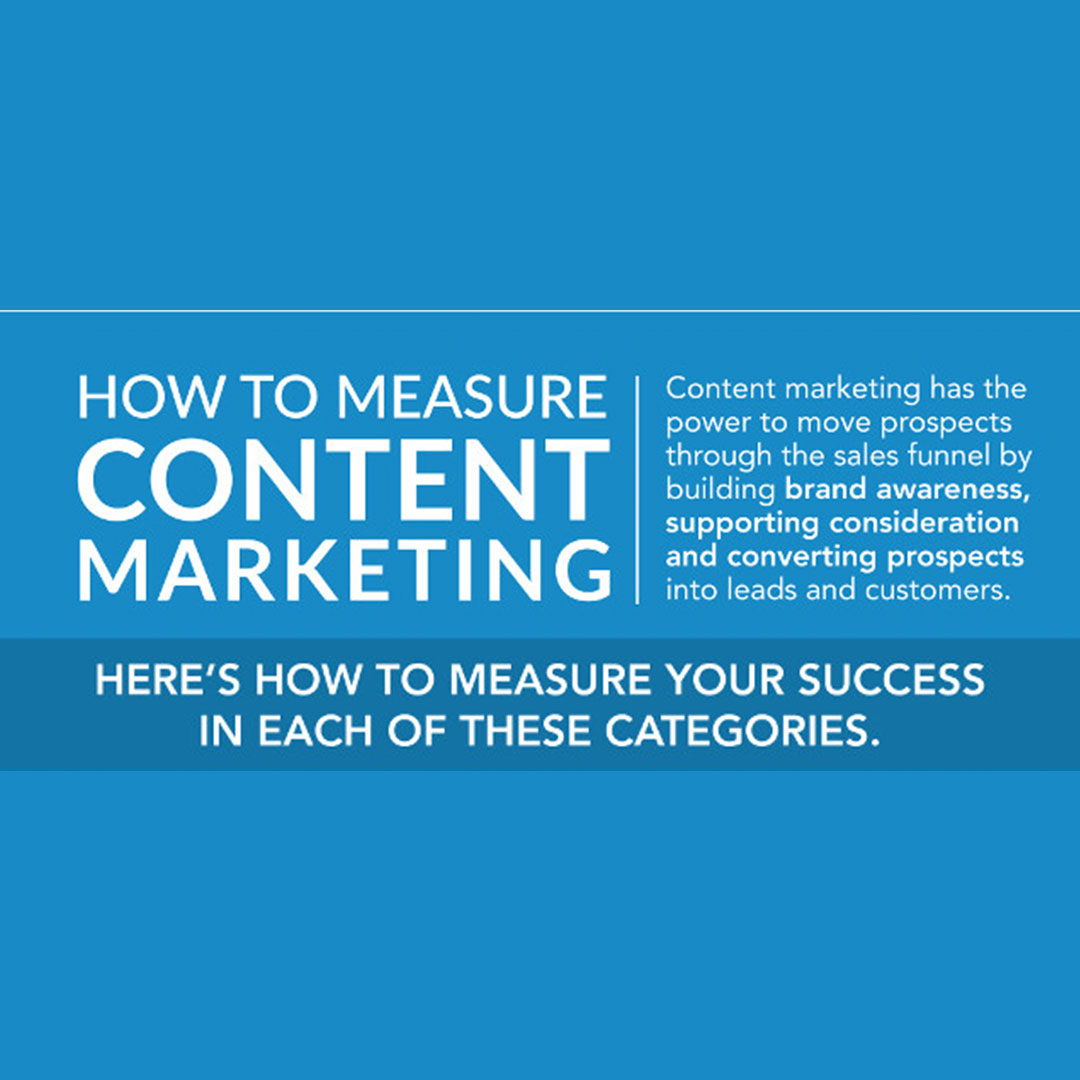 HOW TO MEASURE
CONTENT
MARKETING

Content marketing has the power to move prospects through the sales funnel by building brand awareness, supporting consideration and converting prospects into leads and customers.

HERE'S HOW TO MEASURE YOUR SUCCESS IN EACH OF THESE CATEGORIES.