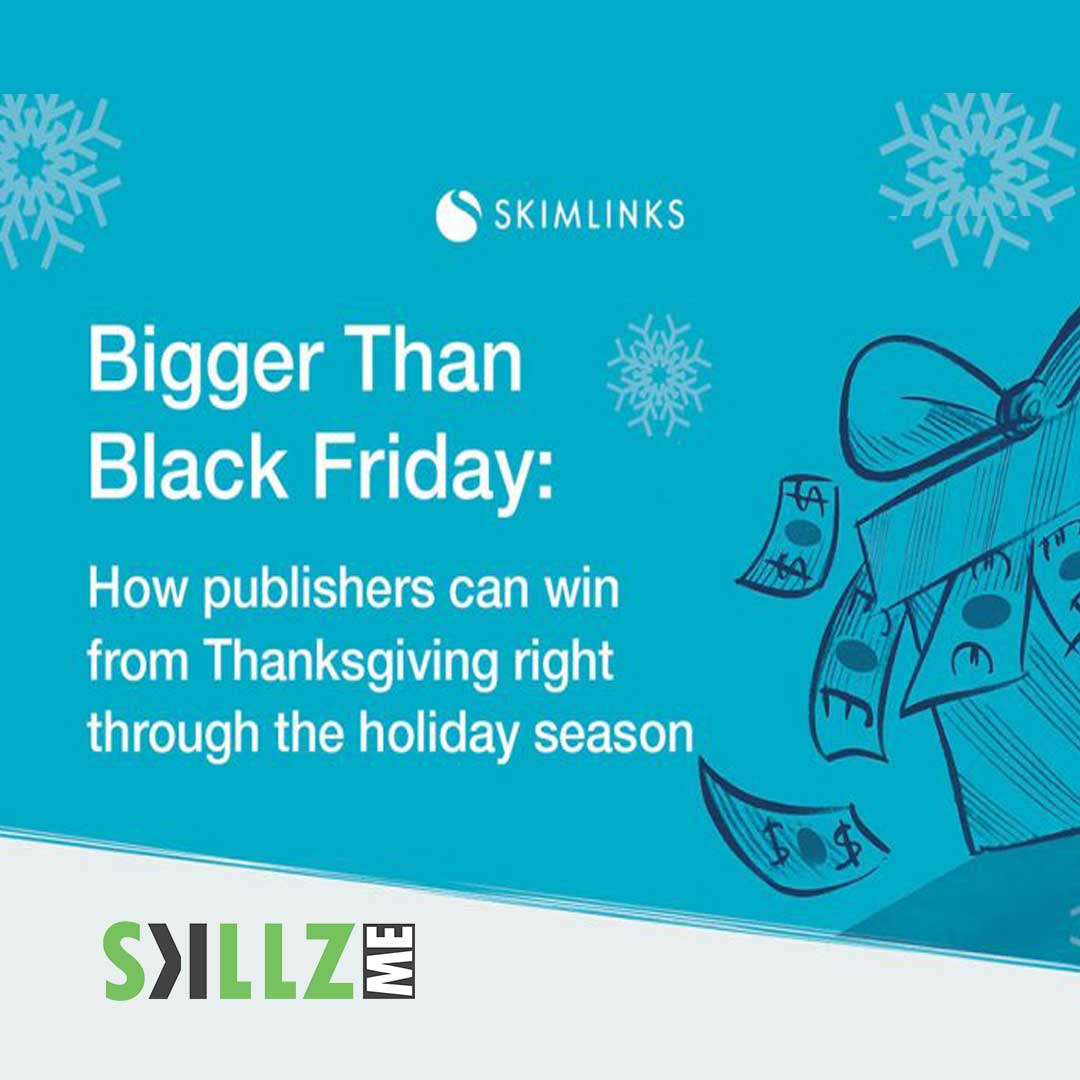 SKIMLINKS

Bigger Than Black Friday:

How publishers can win from Thanksgiving right through the holiday season

SKILLZ ME