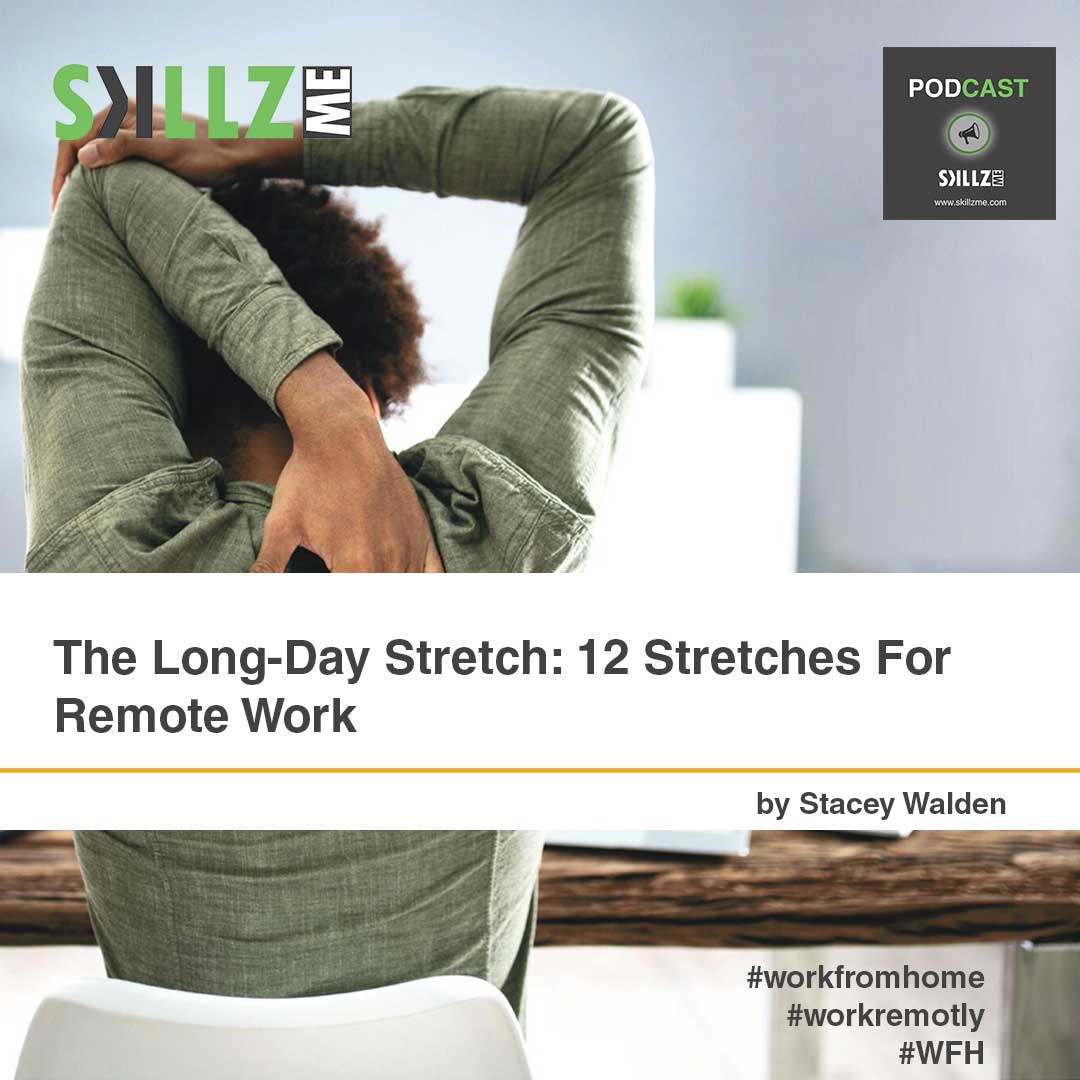 SKILLZ ME

PODCAST

SKILLZ ME

www.skillzme.com

The Long-Day Stretch: 12 Stretches For Remote Work

by Stacey Walden

#workfromhome
#workremotly
#WFH