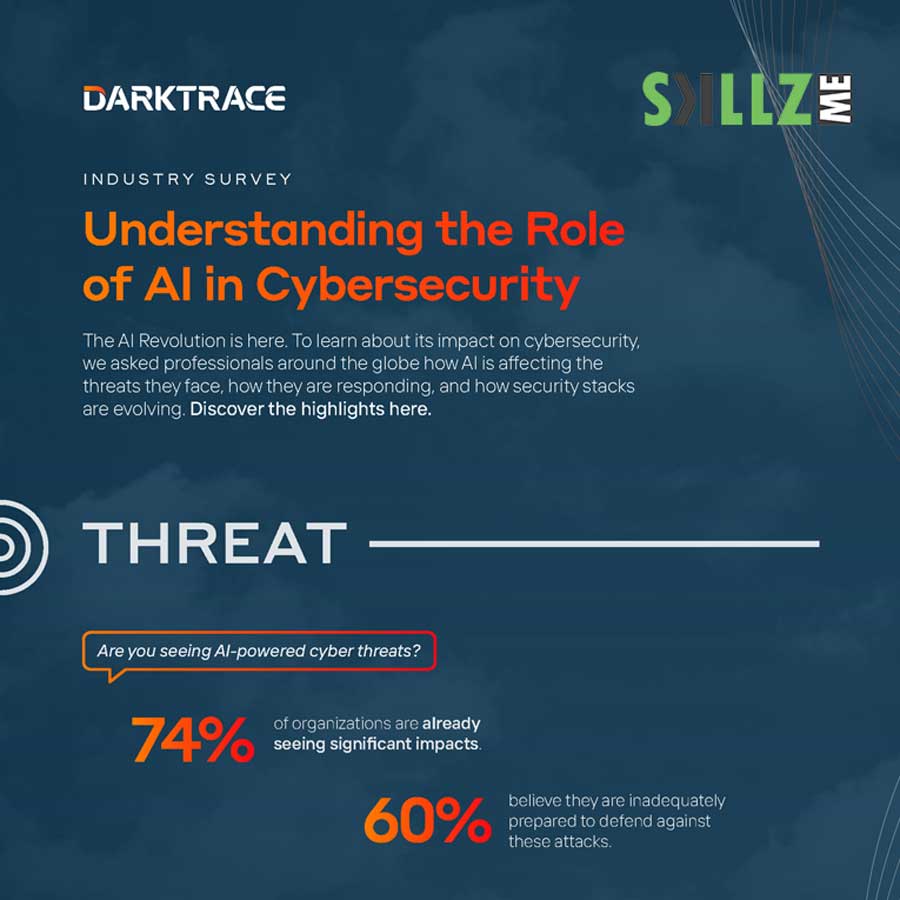 DARKTRACE

SKILLZ ME

INDUSTRY SURVEY

Understanding the Role of AI in Cybersecurity

The AI Revolution is here. To learn about its impact on cybersecurity, we asked professionals around the globe how AI is affecting the threats they face, how they are responding, and how security stacks are evolving. Discover the highlights here.

THREAT

Are you seeing AI-powered cyber threats?

74% of organizations are already seeing significant impacts.

60% believe they are inadequately prepared to defend against these attacks.