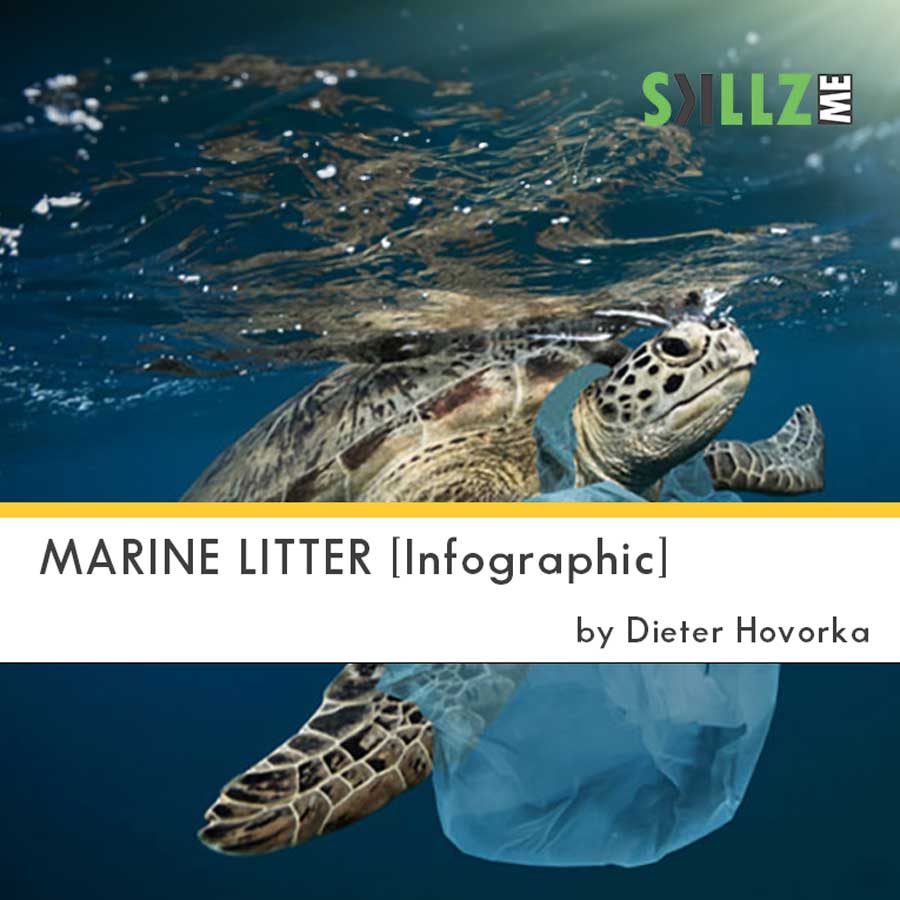 SKILLZ ME

MARINE LITTER [Infographic]

by Dieter Hovorka