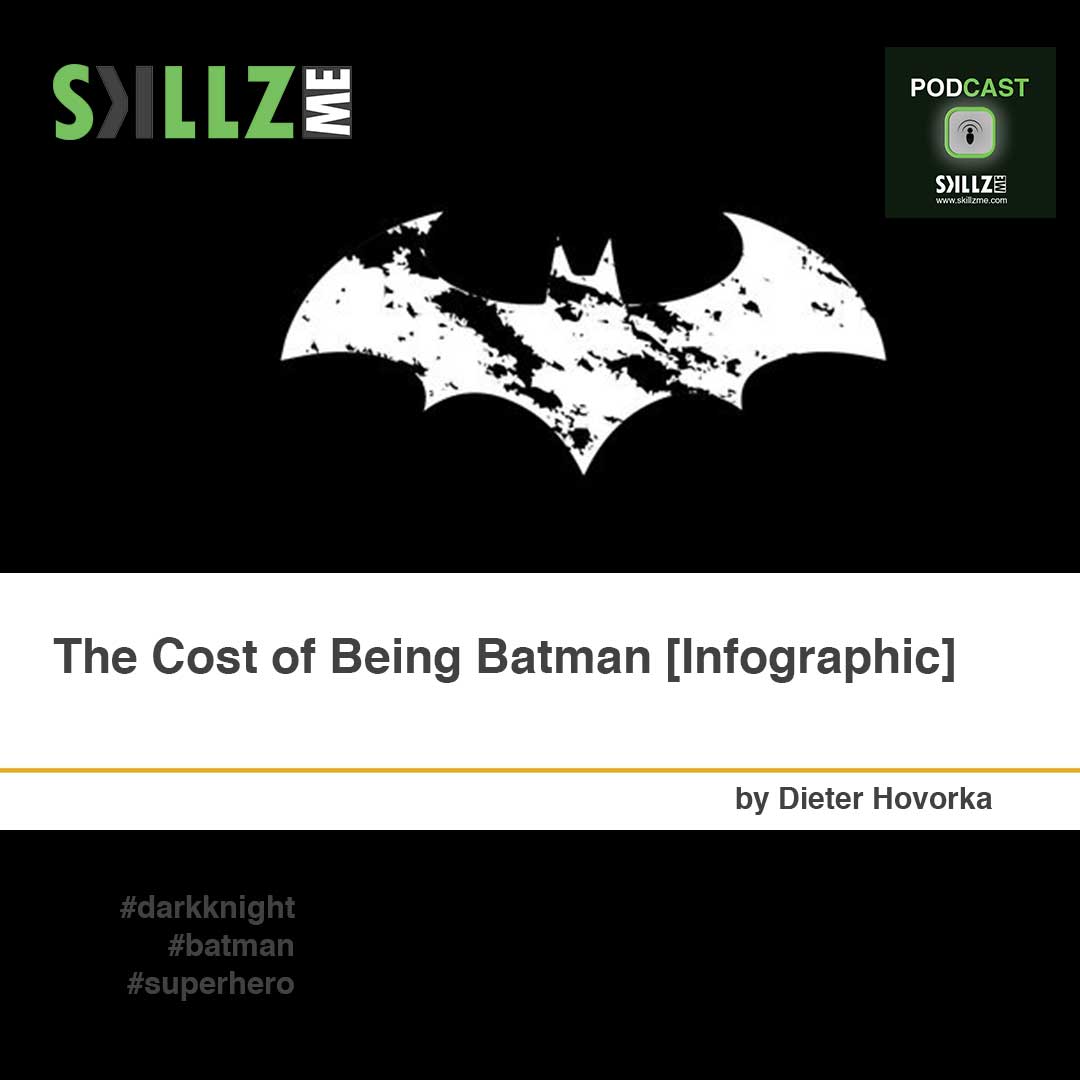 SKILLZ ME

PODCAST

SKILLZ ME
www.skillzme.com

The Cost of Being Batman [Infographic]

by Dieter Hovorka

#darkknight
#batman
#superhero